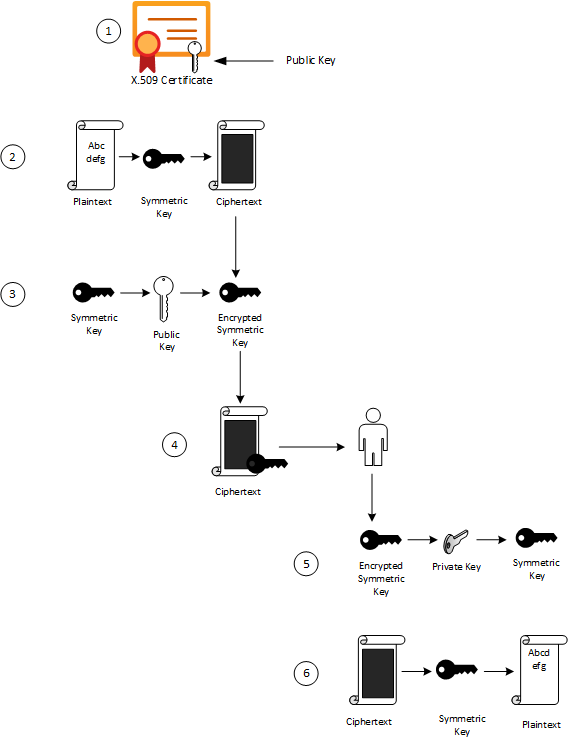 1

X.509 Certificate

Public Key

2

Abc defg

Plaintext

Symmetric Key

Ciphertext

3

Symmetric Key

Public Key

Encrypted Symmetric Key

4

Ciphertext

5

Encrypted Symmetric Key

Private Key

Symmetric Key

6

Ciphertext

Symmetric Key

Abcd efg

Plaintext